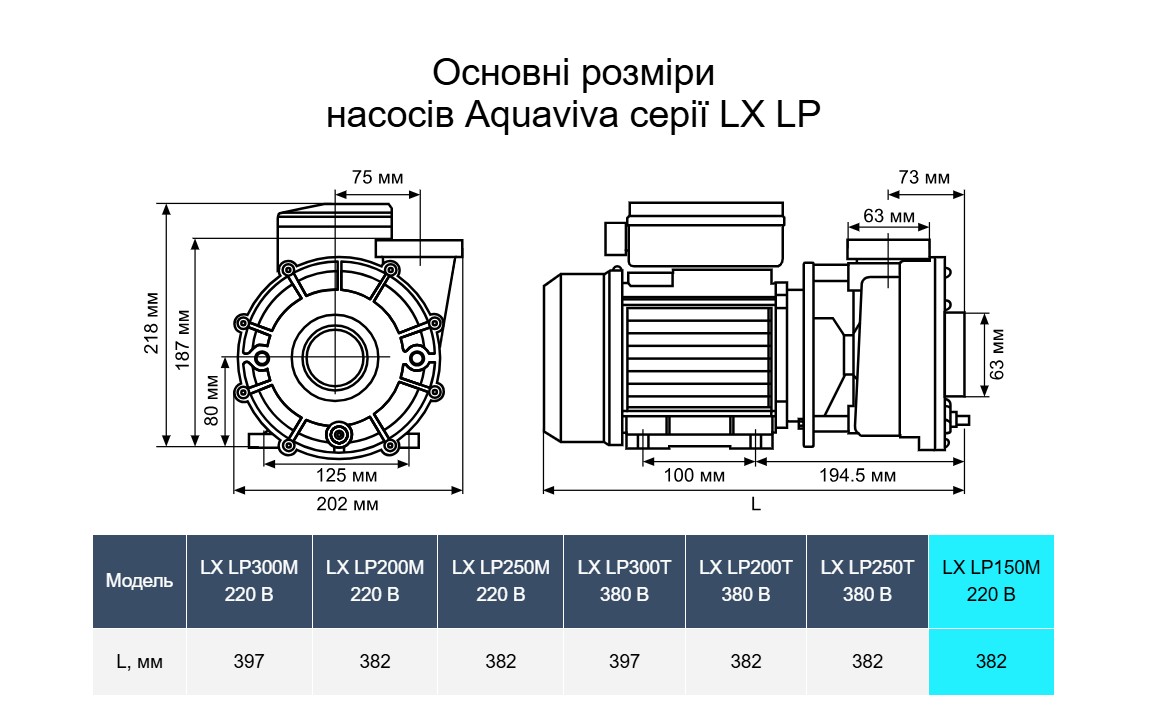 Основні розміри
насосів Aquaviva серії LX LP

75 мм
218 мм
187 мм
80 мм
125 мм
202 мм

73 мм
63 мм
63 мм
100 мм
194.5 мм
L

| Модель | LX LP300M 220 В | LX LP200M 220 В | LX LP250M 220 В | LX LP300T 380 В | LX LP200T 380 В | LX LP250T 380 В | LX LP150M 220 В |
|---|---|---|---|---|---|---|---|
| L, мм | 397 | 382 | 382 | 397 | 382 | 382 | 382 |